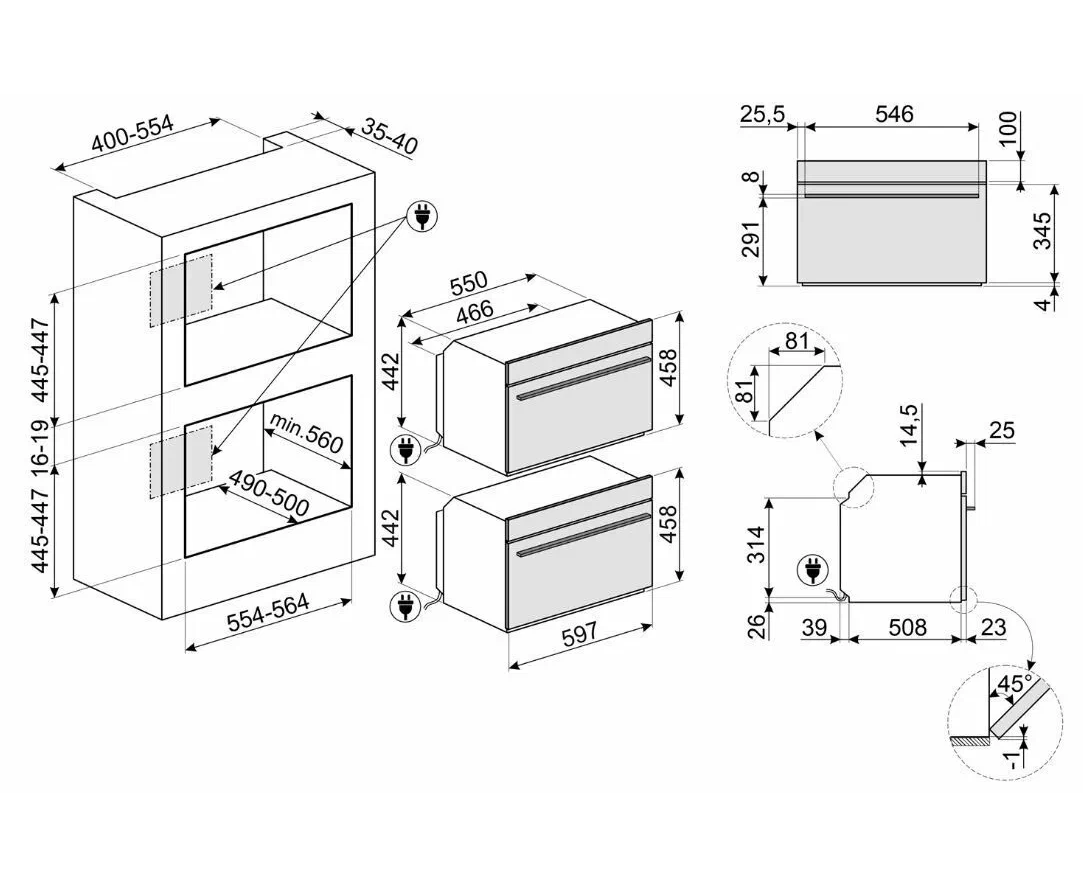 400-554
35-40
445-447
16-19
445-447
min.560
490-500
554-564
550
466
442
458
442
458
597
25,5
546
100
8
291
345
4
81
81
14,5
25
314
26
39
508
23
45°
-1