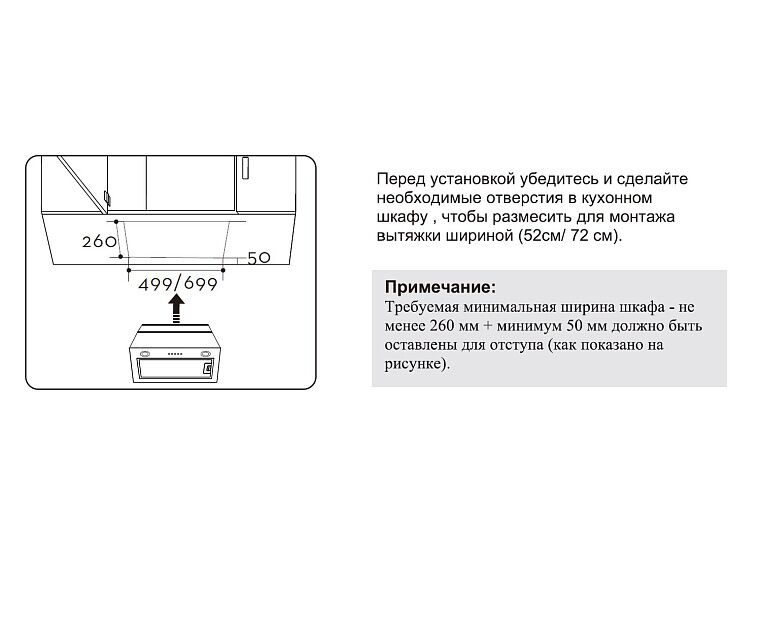 260

50

499/699

Перед установкой убедитесь и сделайте необходимые отверстия в кухонном шкафу , чтобы размесить для монтажа вытяжки шириной (52см/ 72 см).

Примечание:
Требуемая минимальная ширина шкафа - не менее 260 мм + минимум 50 мм должно быть оставлены для отступа (как показано на рисунке).